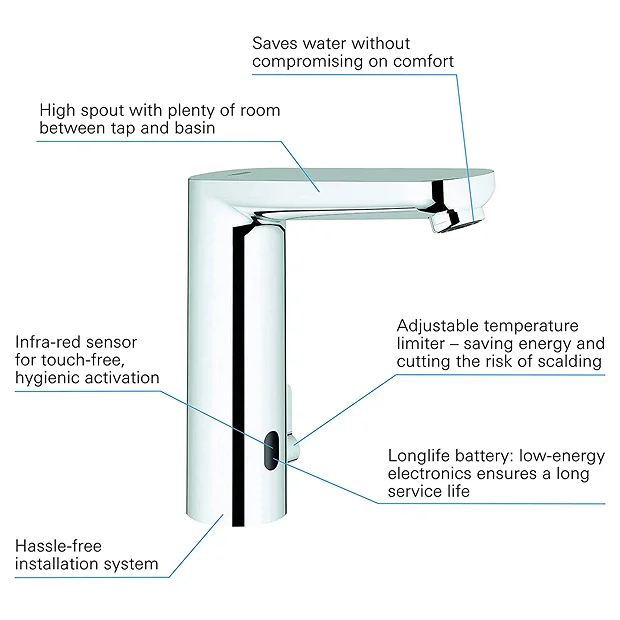 Saves water without compromising on comfort

High spout with plenty of room between tap and basin

Infra-red sensor for touch-free, hygienic activation

Adjustable temperature limiter – saving energy and cutting the risk of scalding

Longlife battery: low-energy electronics ensures a long service life

Hassle-free installation system